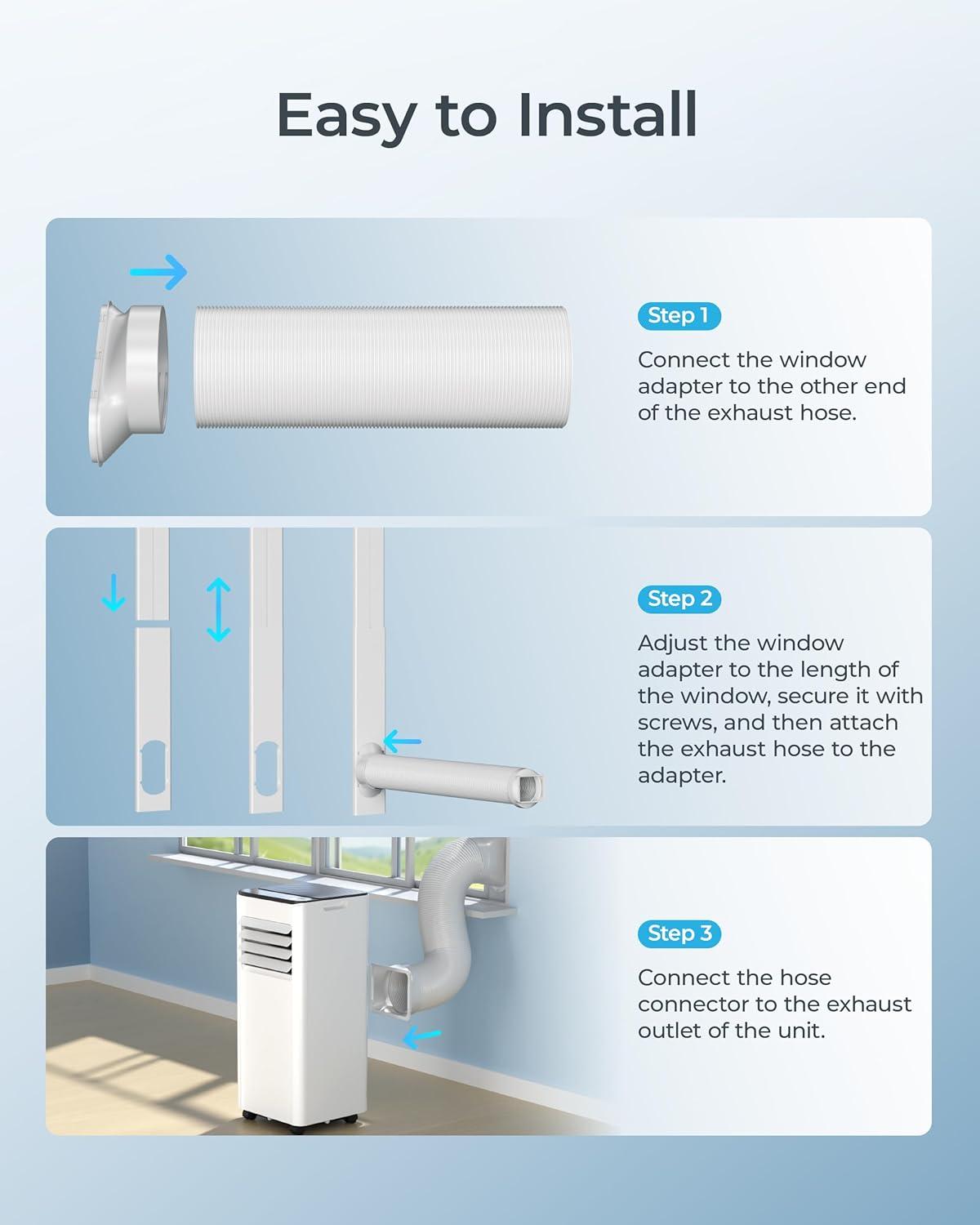 Easy to Install

Step 1

Connect the window adapter to the other end of the exhaust hose.

Step 2

Adjust the window adapter to the length of the window, secure it with screws, and then attach the exhaust hose to the adapter.

Step 3

Connect the hose connector to the exhaust outlet of the unit.